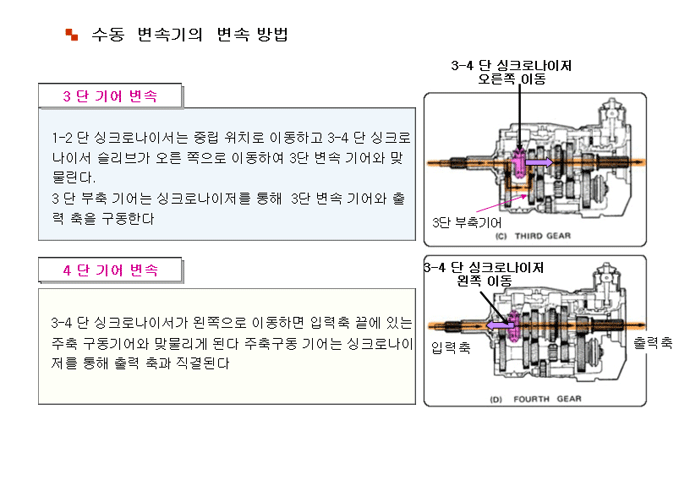 수동 변속기의 변속 방법

3 단 기어 변속

1-2 단 싱크로나이서는 중립 위치로 이동하고 3-4 단 싱크로나이서 슬리브가 오른 쪽으로 이동하여 3단 변속 기어와 맞물린다.
3 단 부축 기어는 싱크로나이저를 통해 3단 변속 기어와 출력 축을 구동한다

3-4 단 싱크로나이저
오른쪽 이동

3단 부축기어

(C) THIRD GEAR

4 단 기어 변속

3-4 단 싱크로나이서가 왼쪽으로 이동하면 입력축 끝에 있는 주축 구동기어와 맞물리게 된다 주축구동 기어는 싱크로나이저를 통해 출력 축과 직결된다

3-4 단 싱크로나이저
왼쪽 이동

입력축

출력축

(D) FOURTH GEAR