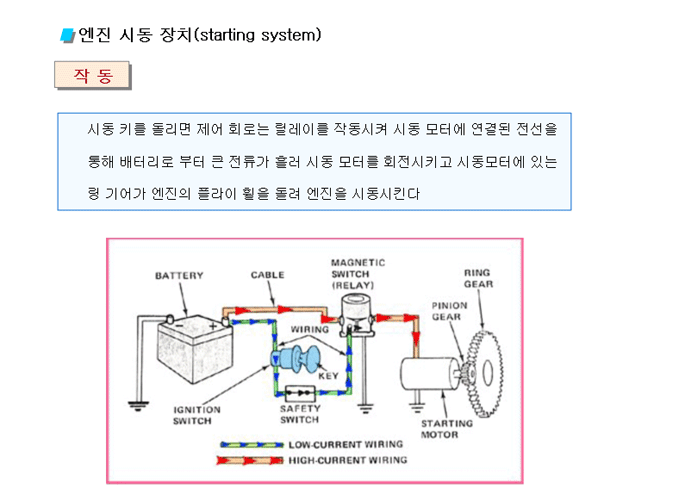 엔진 시동 장치(starting system)

작 동

시동 키를 돌리면 제어 회로는 릴레이를 작동시켜 시동 모터에 연결된 전선을 통해 배터리로 부터 큰 전류가 흘러 시동 모터를 회전시키고 시동모터에 있는 링 기어가 엔진의 플라이 휠을 돌려 엔진을 시동시킨다

BATTERY
CABLE
MAGNETIC SWITCH (RELAY)
RING GEAR
PINION GEAR
WIRING
KEY
IGNITION SWITCH
SAFETY SWITCH
STARTING MOTOR
LOW-CURRENT WIRING
HIGH-CURRENT WIRING